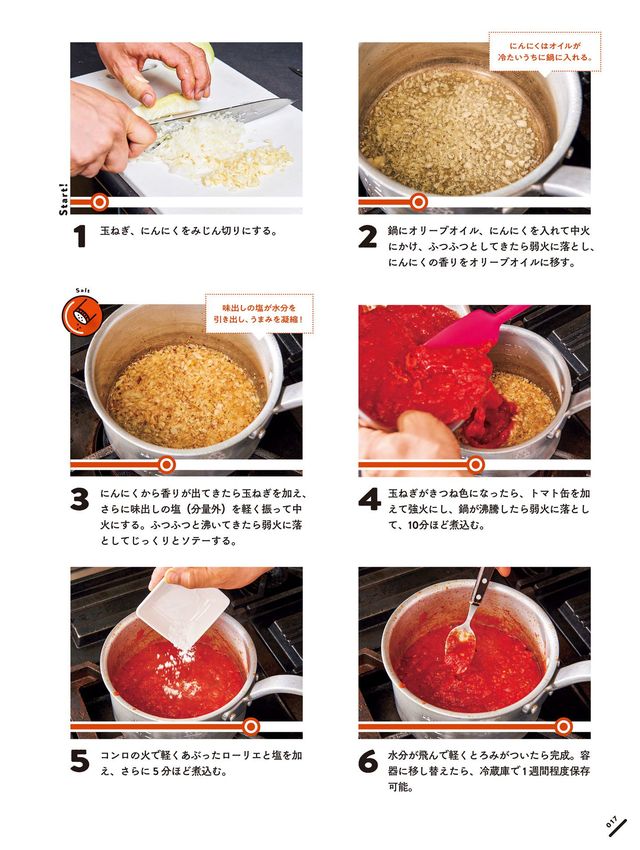 Start!

1 玉ねぎ、にんにくをみじん切りにする。

にんにくはオイルが冷たいうちに鍋に入れる。

2 鍋にオリーブオイル、にんにくを入れて中火にかけ、ふつふつとしてきたら弱火に落とし、にんにくの香りをオリーブオイルに移す。

Salt

味出しの塩が水分を引き出し、うまみを凝縮！

3 にんにくから香りが出てきたら玉ねぎを加え、さらに味出しの塩（分量外）を軽く振って中火にする。ふつふつと沸いてきたら弱火に落としてじっくりとソテーする。

4 玉ねぎがきつね色になったら、トマト缶を加えて強火にし、鍋が沸騰したら弱火に落として、10分ほど煮込む。

5 コンロの火で軽くあぶったローリエと塩を加え、さらに5分ほど煮込む。

6 水分が飛んで軽くとろみがついたら完成。容器に移し替えたら、冷蔵庫で1週間程度保存可能。

017